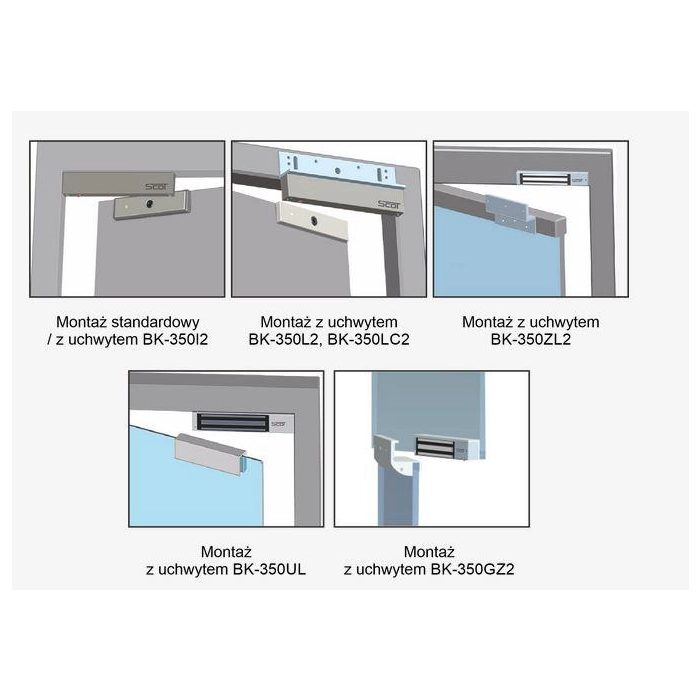 SCOT

Montaż standardowy / z uchwytem BK-350I2

SCOT

Montaż z uchwytem BK-350L2, BK-350LC2

SCOT

Montaż z uchwytem BK-350ZL2

SCOT

Montaż z uchwytem BK-350UL

Montaż z uchwytem BK-350GZ2